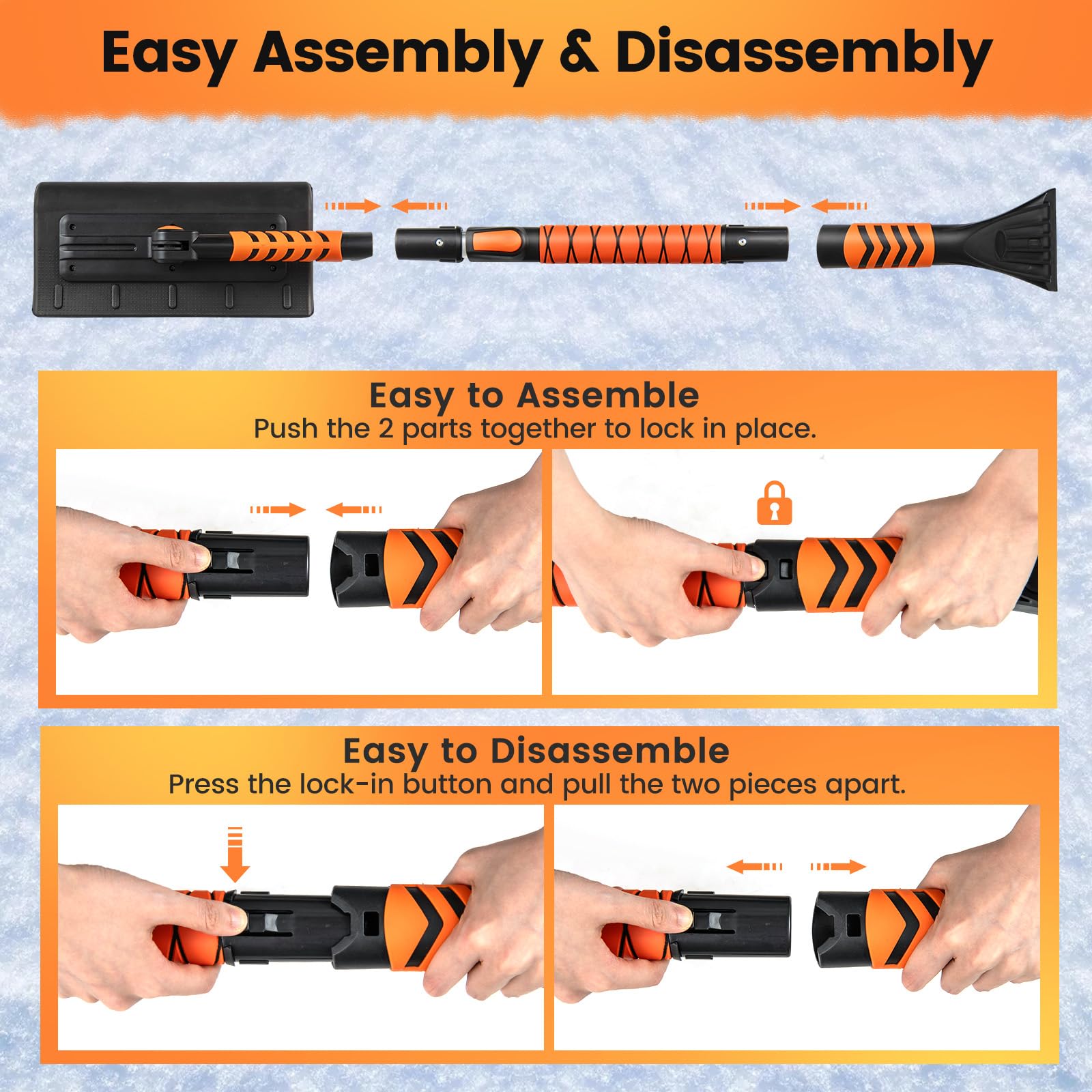 Easy Assembly & Disassembly

Easy to Assemble
Push the 2 parts together to lock in place.

Easy to Disassemble
Press the lock-in button and pull the two pieces apart.