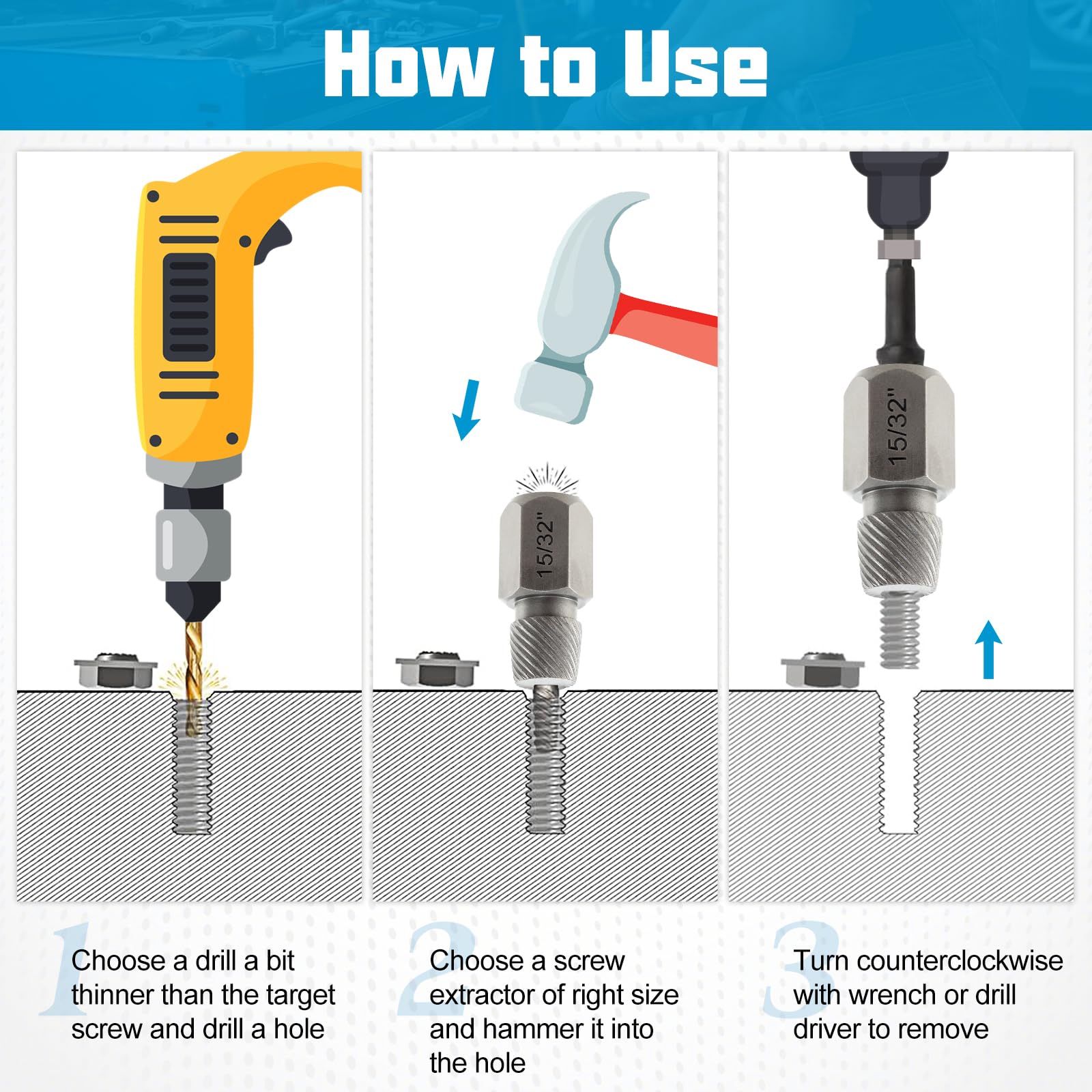 How to Use

15/32"

15/32"

1 Choose a drill a bit thinner than the target screw and drill a hole

2 Choose a screw extractor of right size and hammer it into the hole

3 Turn counterclockwise with wrench or drill driver to remove