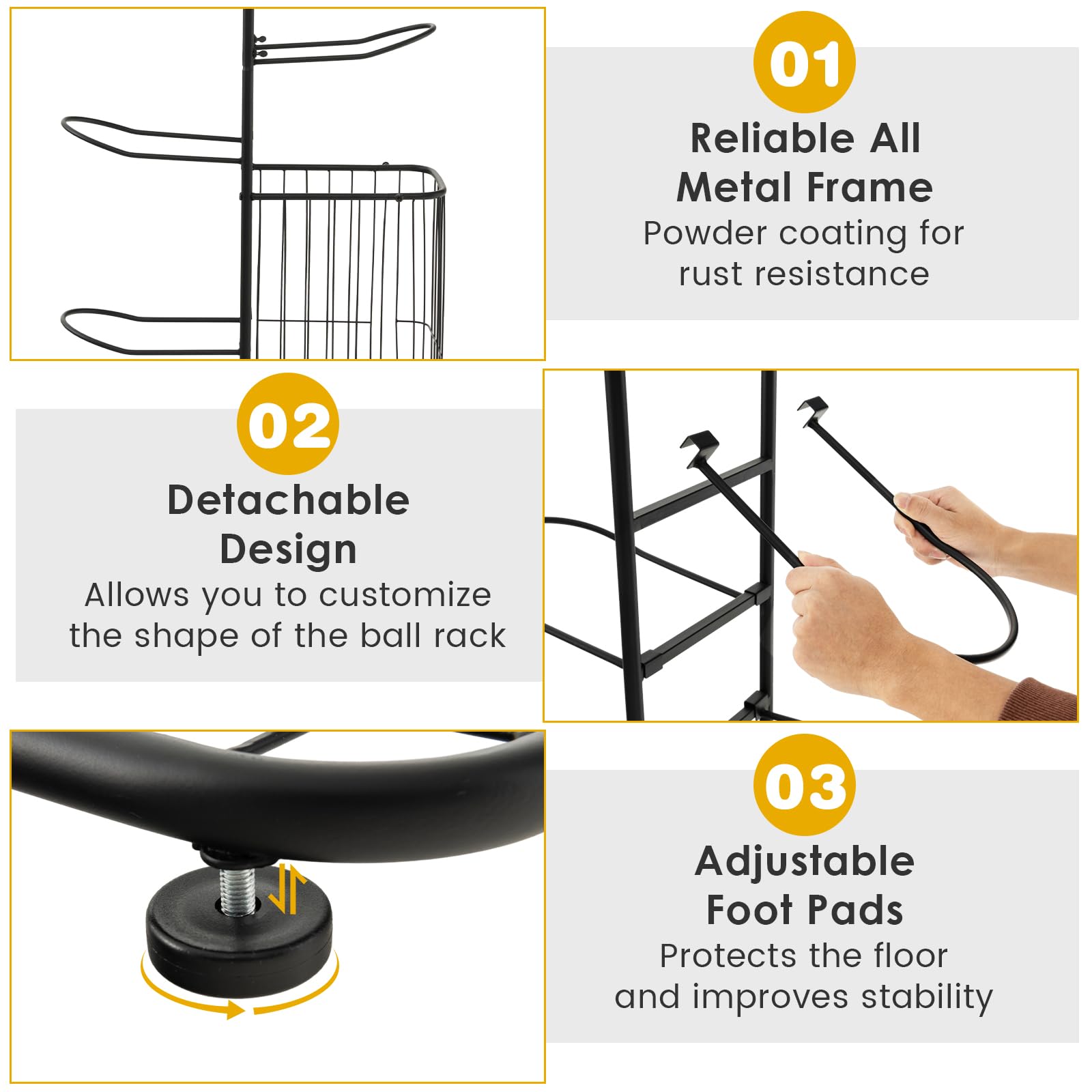 01

Reliable All Metal Frame

Powder coating for rust resistance

02

Detachable Design

Allows you to customize the shape of the ball rack

03

Adjustable Foot Pads

Protects the floor and improves stability