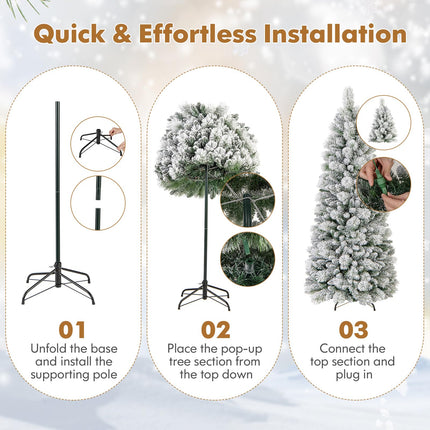 Quick & Effortless Installation

01
Unfold the base and install the supporting pole

02
Place the pop-up tree section from the top down

03
Connect the top section and plug in