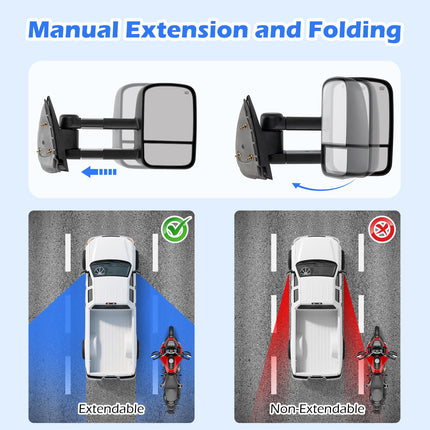 Manual Extension and Folding

Extendable

Non-Extendable