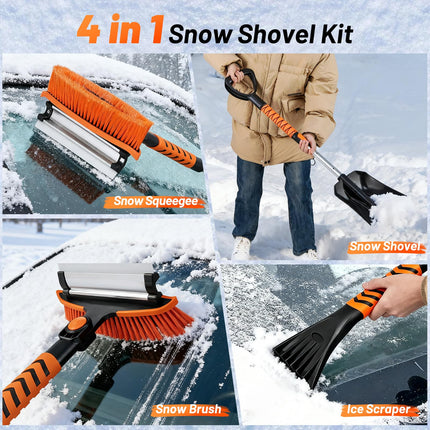 4 in 1 Snow Shovel Kit

Snow Squeegee

Snow Shovel

Snow Brush

Ice Scraper