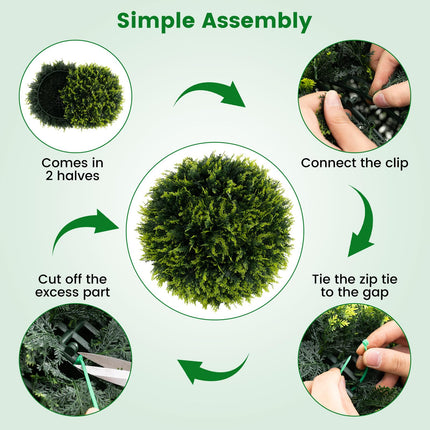 Simple Assembly

Comes in 2 halves

Connect the clip

Tie the zip tie to the gap

Cut off the excess part