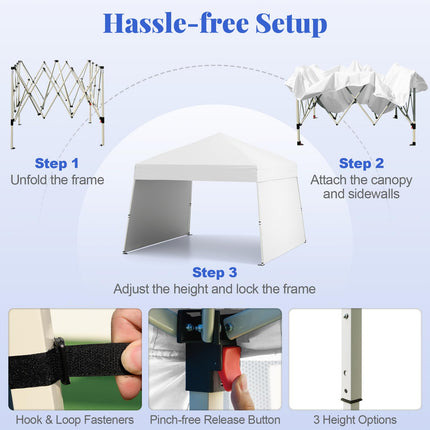 Hassle-free Setup

Step 1
Unfold the frame

Step 2
Attach the canopy and sidewalls

Step 3
Adjust the height and lock the frame

Hook & Loop Fasteners

Pinch-free Release Button

3 Height Options