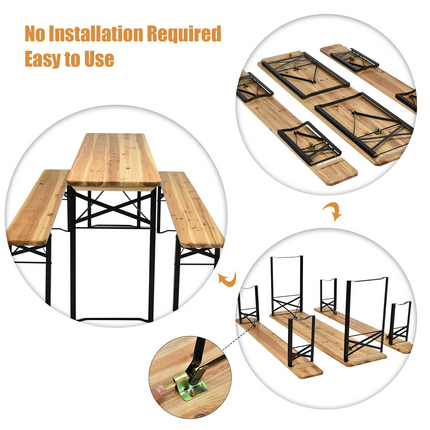 No Installation Required
Easy to Use