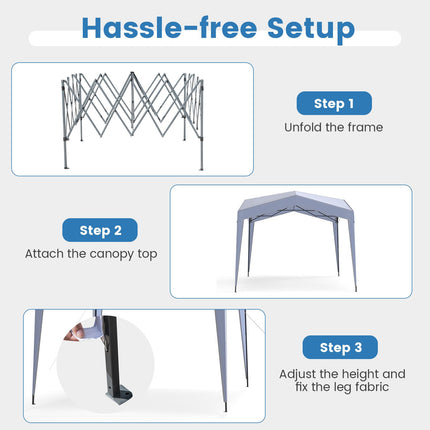 Hassle-free Setup

Step 1
Unfold the frame

Step 2
Attach the canopy top

Step 3
Adjust the height and fix the leg fabric