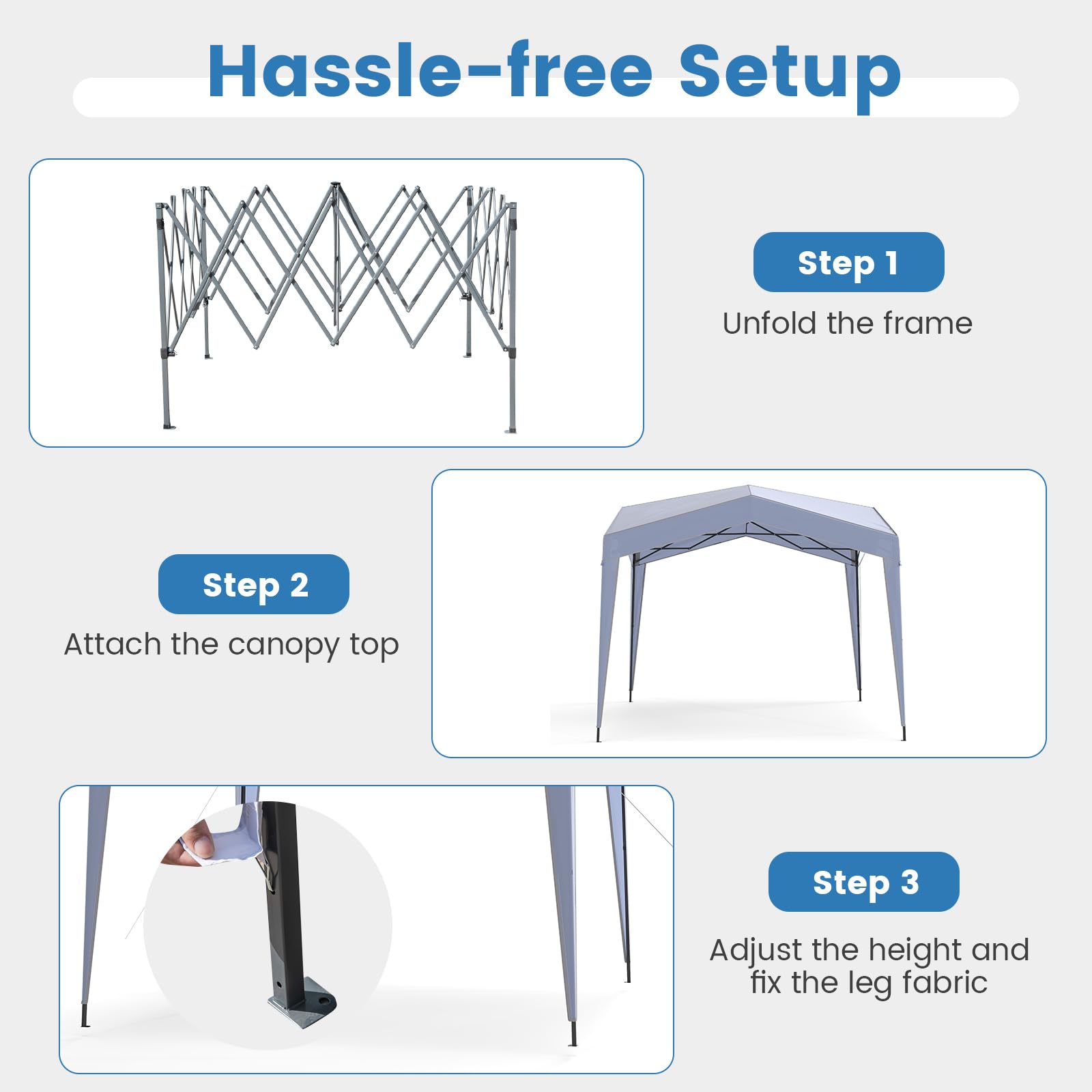 Hassle-free Setup

Step 1
Unfold the frame

Step 2
Attach the canopy top

Step 3
Adjust the height and fix the leg fabric