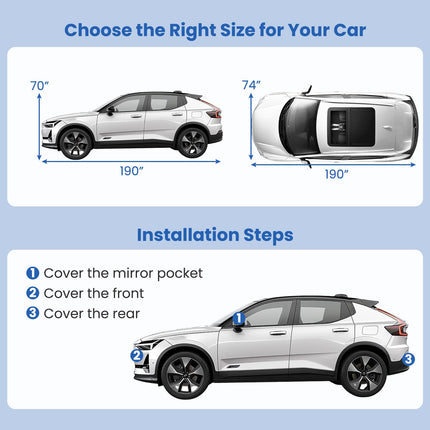 Choose the Right Size for Your Car

70"

190"

74"

190"

Installation Steps

1 Cover the mirror pocket
2 Cover the front
3 Cover the rear

1

2

3