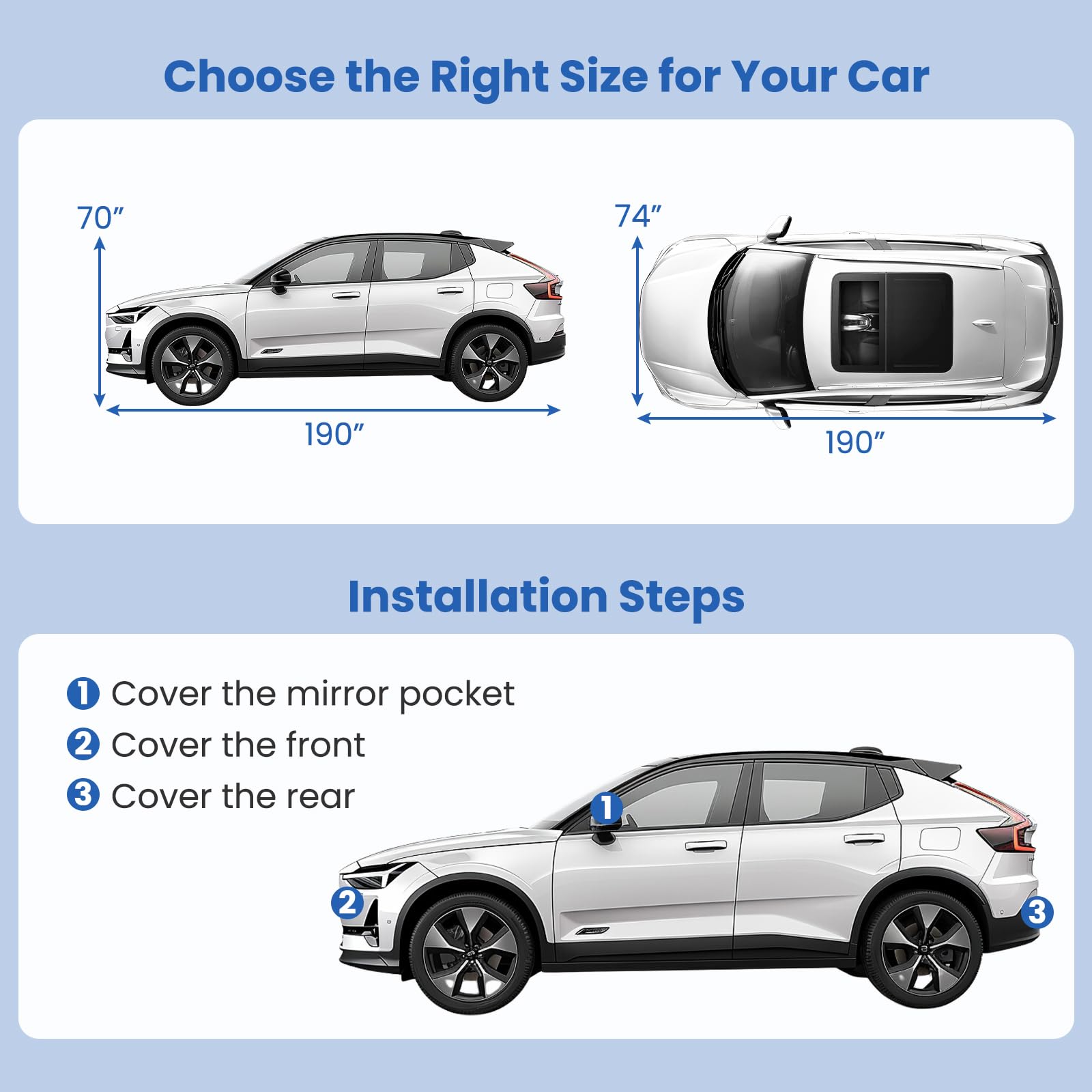 Choose the Right Size for Your Car

70″

190″

74″

190″

Installation Steps

1 Cover the mirror pocket
2 Cover the front
3 Cover the rear

1

2

3