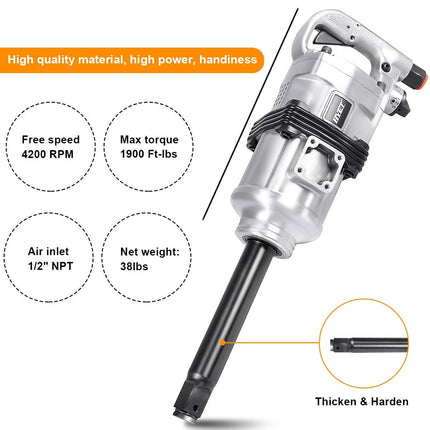 High quality material, high power, handiness

Free speed
4200 RPM

Max torque
1900 Ft-lbs

Air inlet
1/2" NPT

Net weight:
38lbs

Thicken & Harden