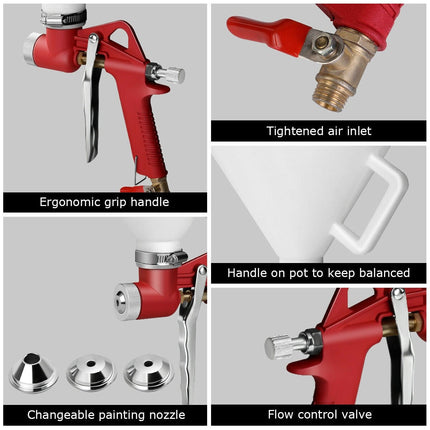 Ergonomic grip handle

Changeable painting nozzle

Tightened air inlet

Handle on pot to keep balanced

Flow control valve