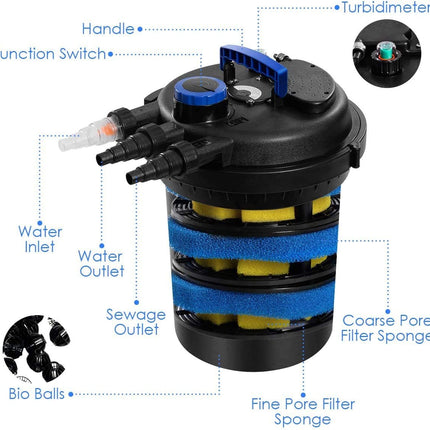 Turbidimeter

Handle

unction Switch

Water Inlet

Water Outlet

Sewage Outlet

Coarse Pore Filter Sponge

Bio Balls

Fine Pore Filter Sponge