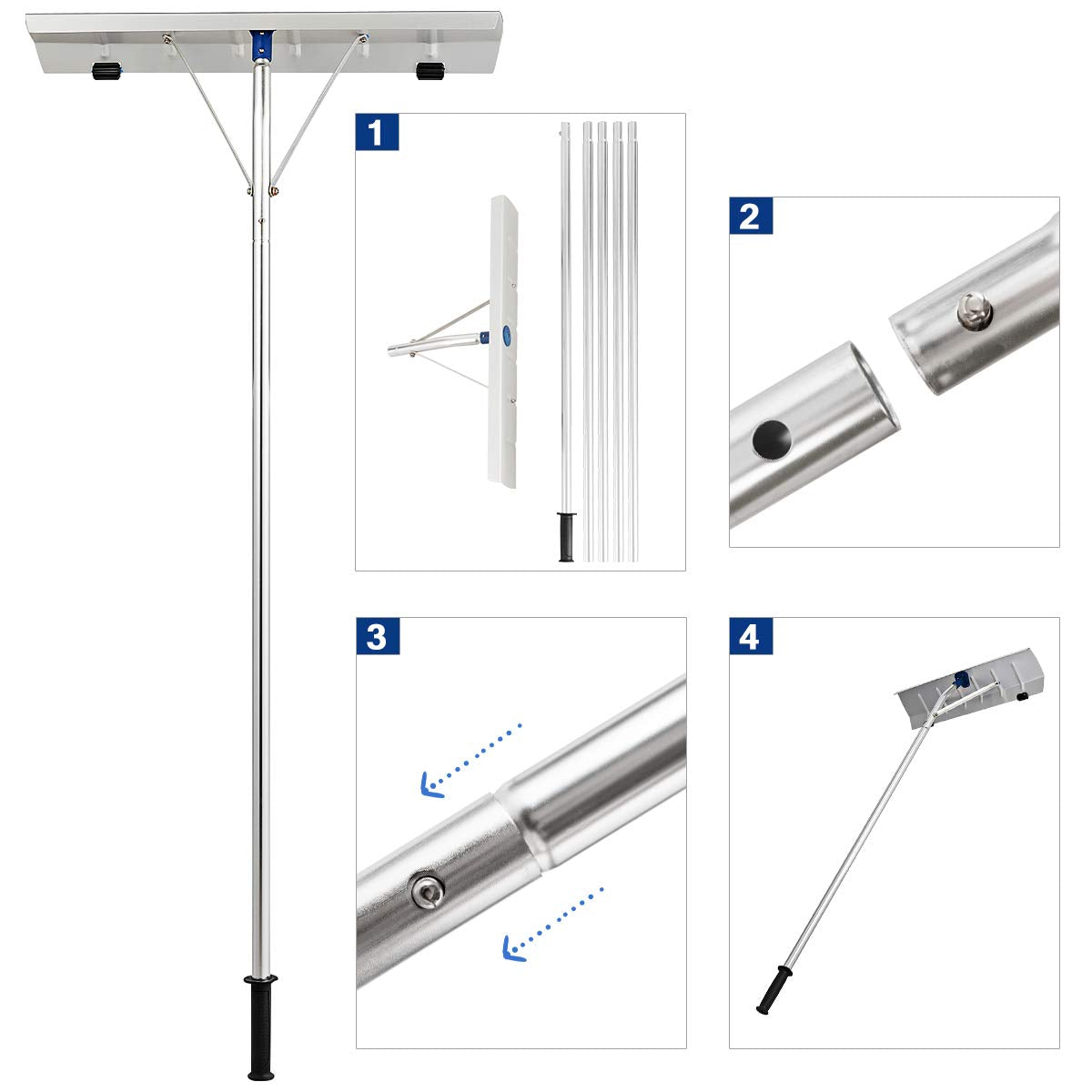 1

2

3

4