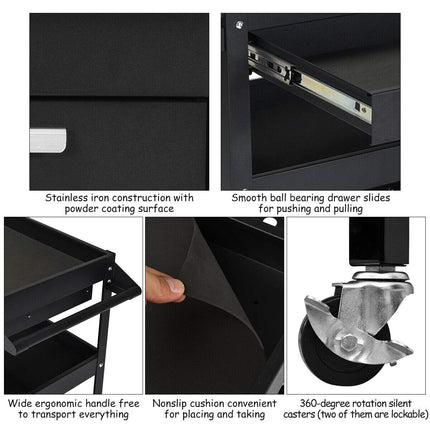 Stainless iron construction with powder coating surface

Smooth ball bearing drawer slides for pushing and pulling

Wide ergonomic handle free to transport everything

Nonslip cushion convenient for placing and taking

360-degree rotation silent casters (two of them are lockable)