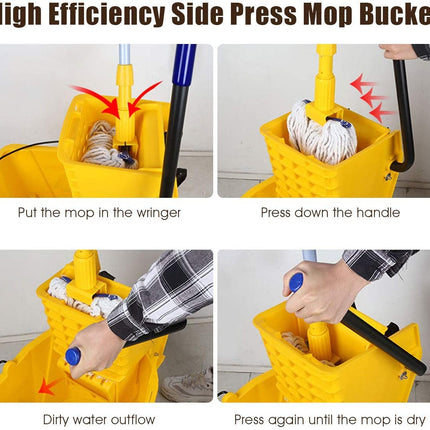 ligh Efficiency Side Press Mop Bucke

Put the mop in the wringer

Press down the handle

Dirty water outflow

Press again until the mop is dry