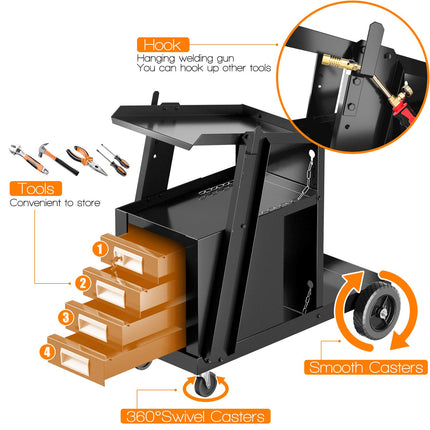 Hook
Hanging welding gun
You can hook up other tools

Tools
Convenient to store

1
2
3
4

Smooth Casters

360°Swivel Casters