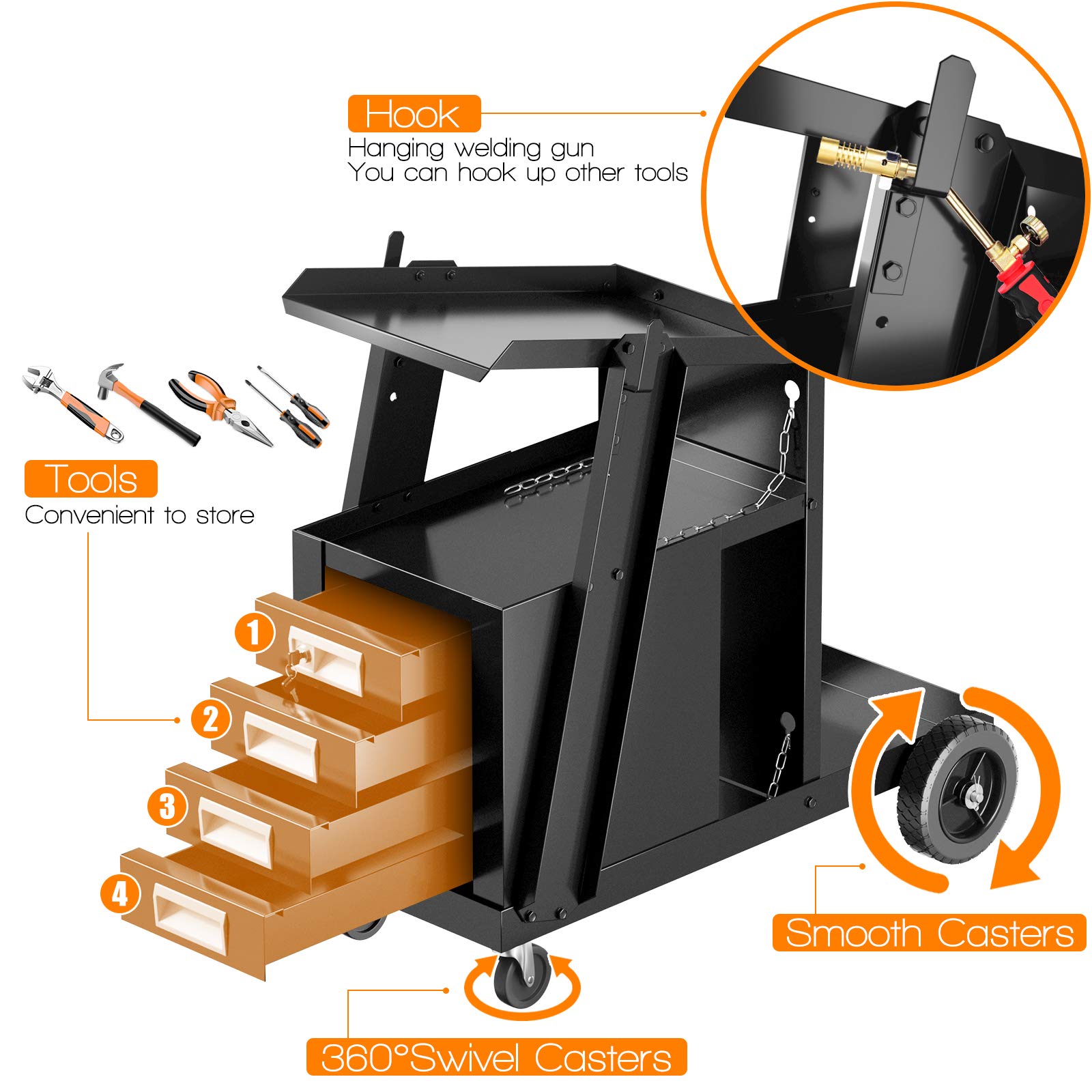 Hook
Hanging welding gun
You can hook up other tools

Tools
Convenient to store

1
2
3
4

Smooth Casters

360°Swivel Casters